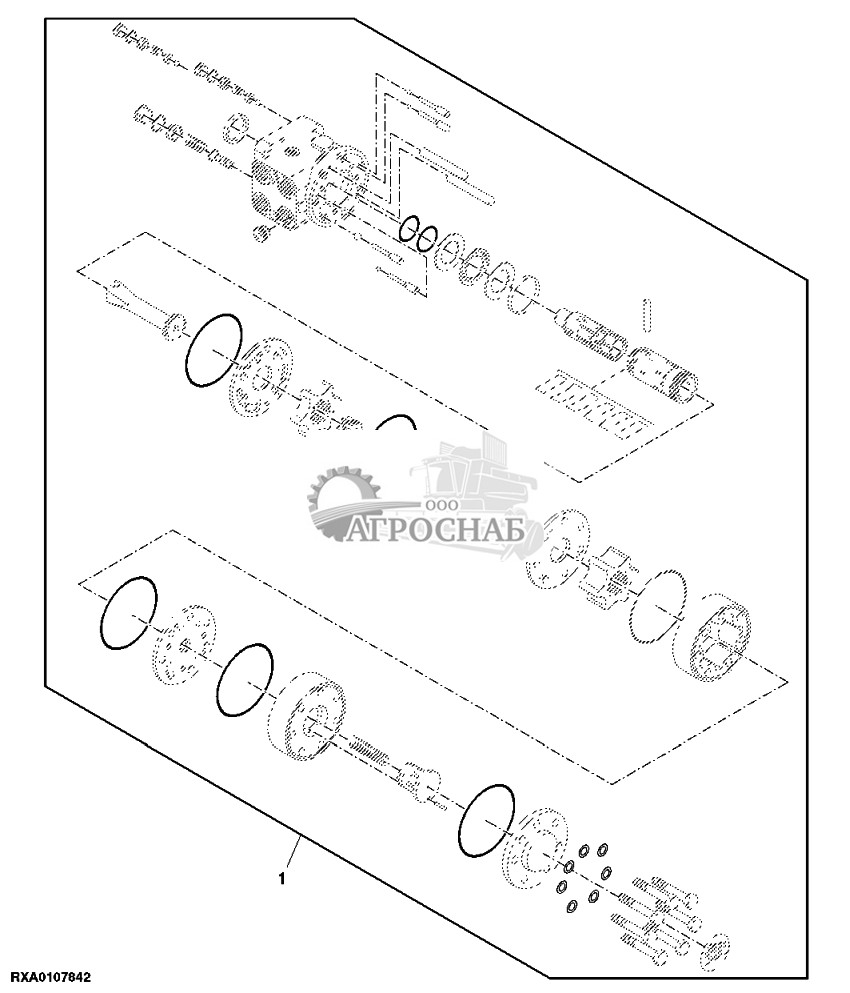 ООО
АГРОСНАБ

1

RXA0107842